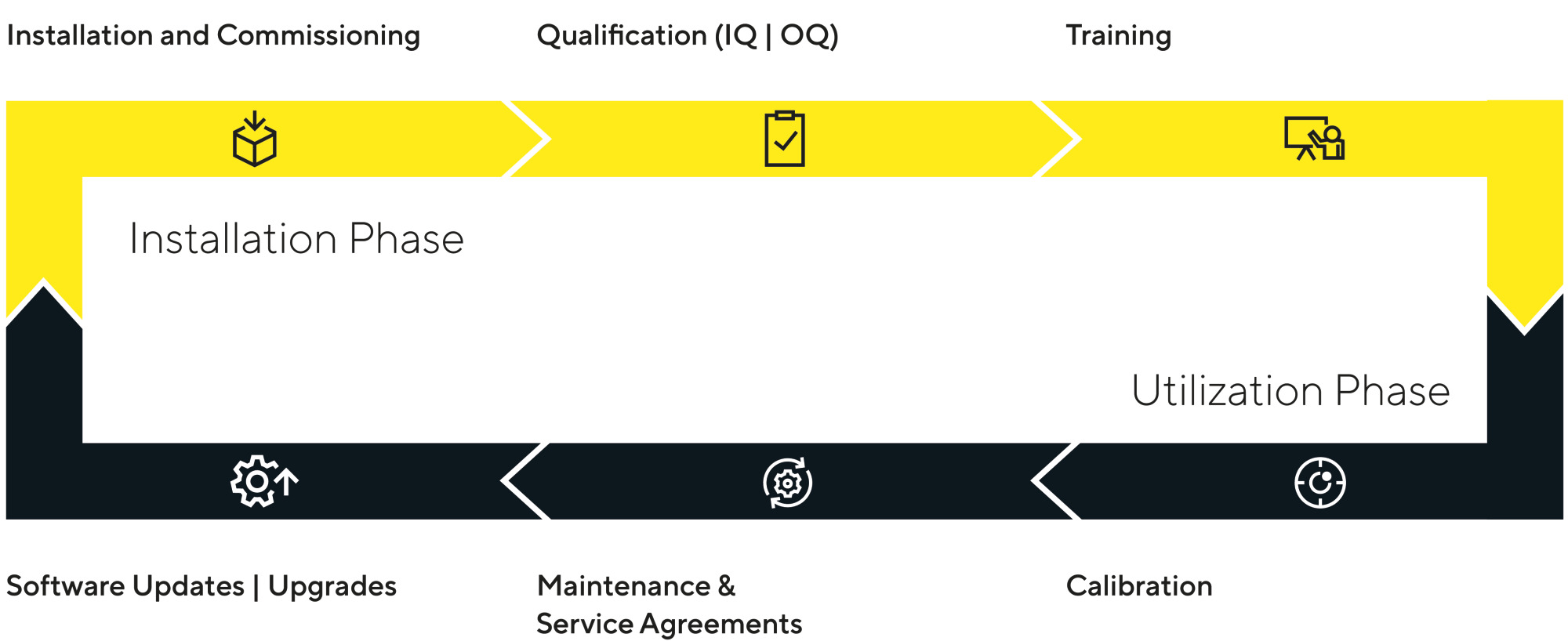 Installation and Commissioning

Qualification (IQ | OQ)

Training

Installation Phase

Utilization Phase

Software Updates | Upgrades

Maintenance & Service Agreements

Calibration